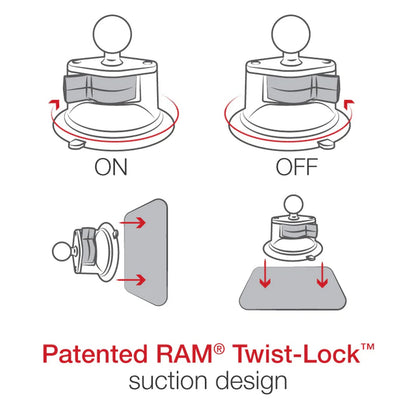 ON

OFF

Patented RAM® Twist-Lock™
suction design