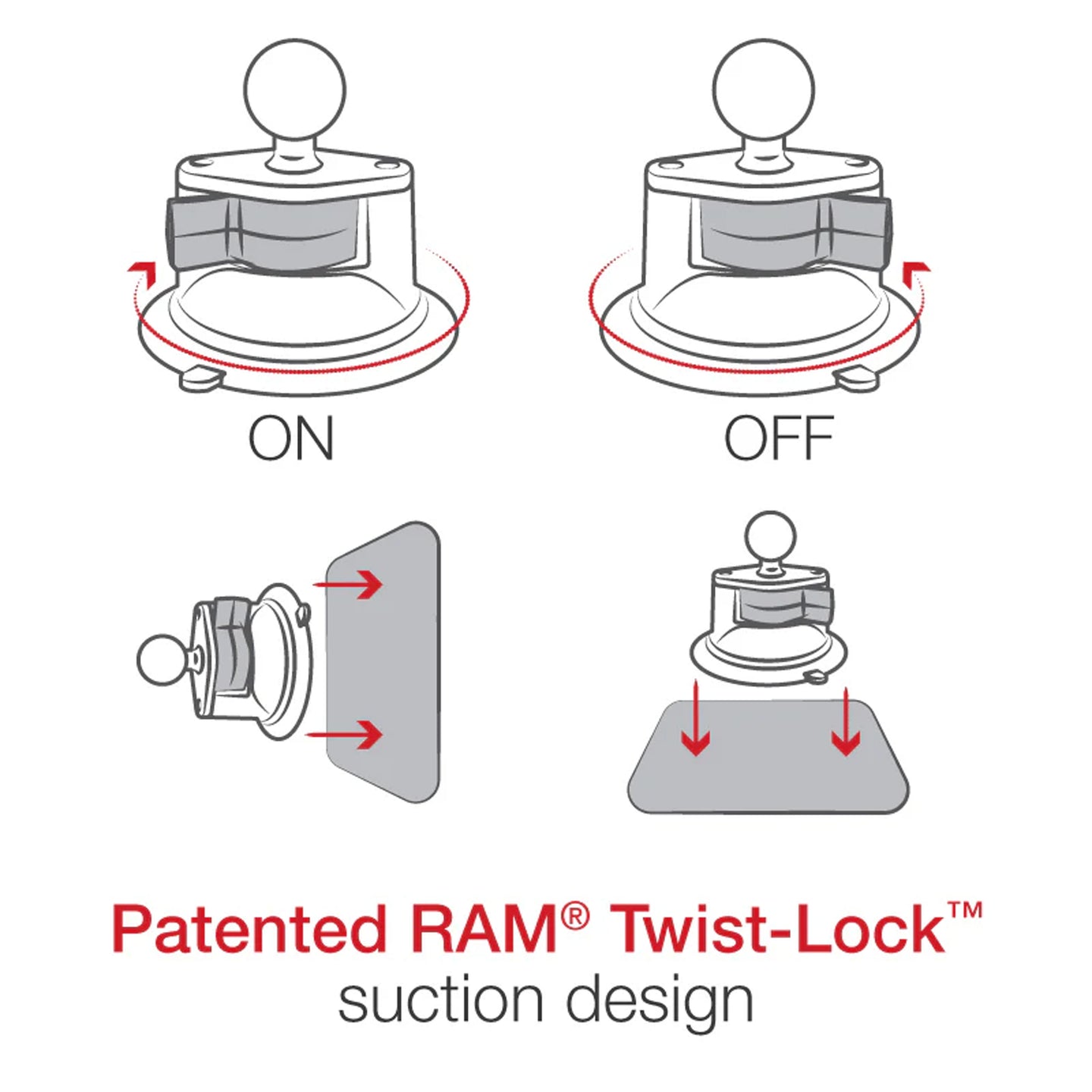 ON

OFF

Patented RAM® Twist-Lock™
suction design