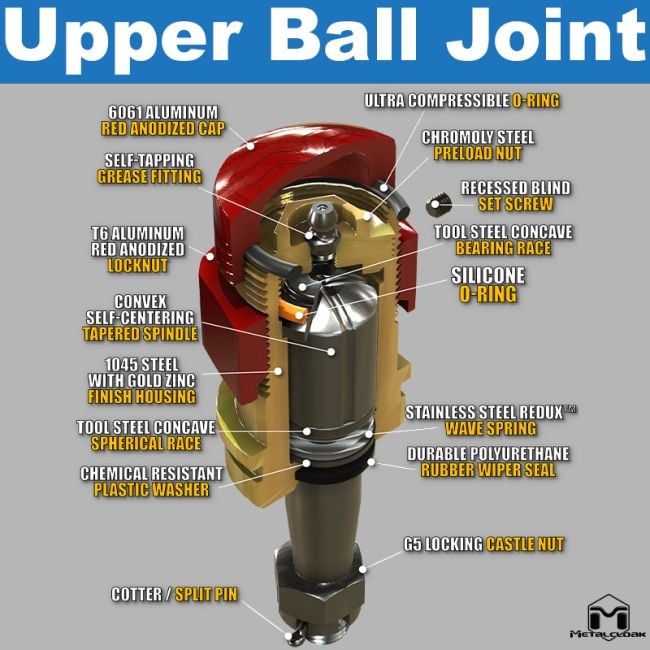 Upper Ball Joint

6061 ALUMINUM
RED ANODIZED CAP

SELF-TAPPING
GREASE FITTING

T6 ALUMINUM
RED ANODIZED
LOCKNUT

CONVEX
SELF-CENTERING
TAPERED SPINDLE

1045 STEEL
WITH GOLD ZINC
FINISH HOUSING

TOOL STEEL CONCAVE
SPHERICAL RACE

CHEMICAL RESISTANT
PLASTIC WASHER

COTTER / SPLIT PIN

ULTRA COMPRESSIBLE O-RING

CHROMOLY STEEL
PRELOAD NUT

RECESSED BLIND
SET SCREW

TOOL STEEL CONCAVE
BEARING RACE

SILICONE
O-RING

STAINLESS STEEL REDUX™
WAVE SPRING

DURABLE POLYURETHANE
RUBBER WIPER SEAL

G5 LOCKING CASTLE NUT

METALCLOAK